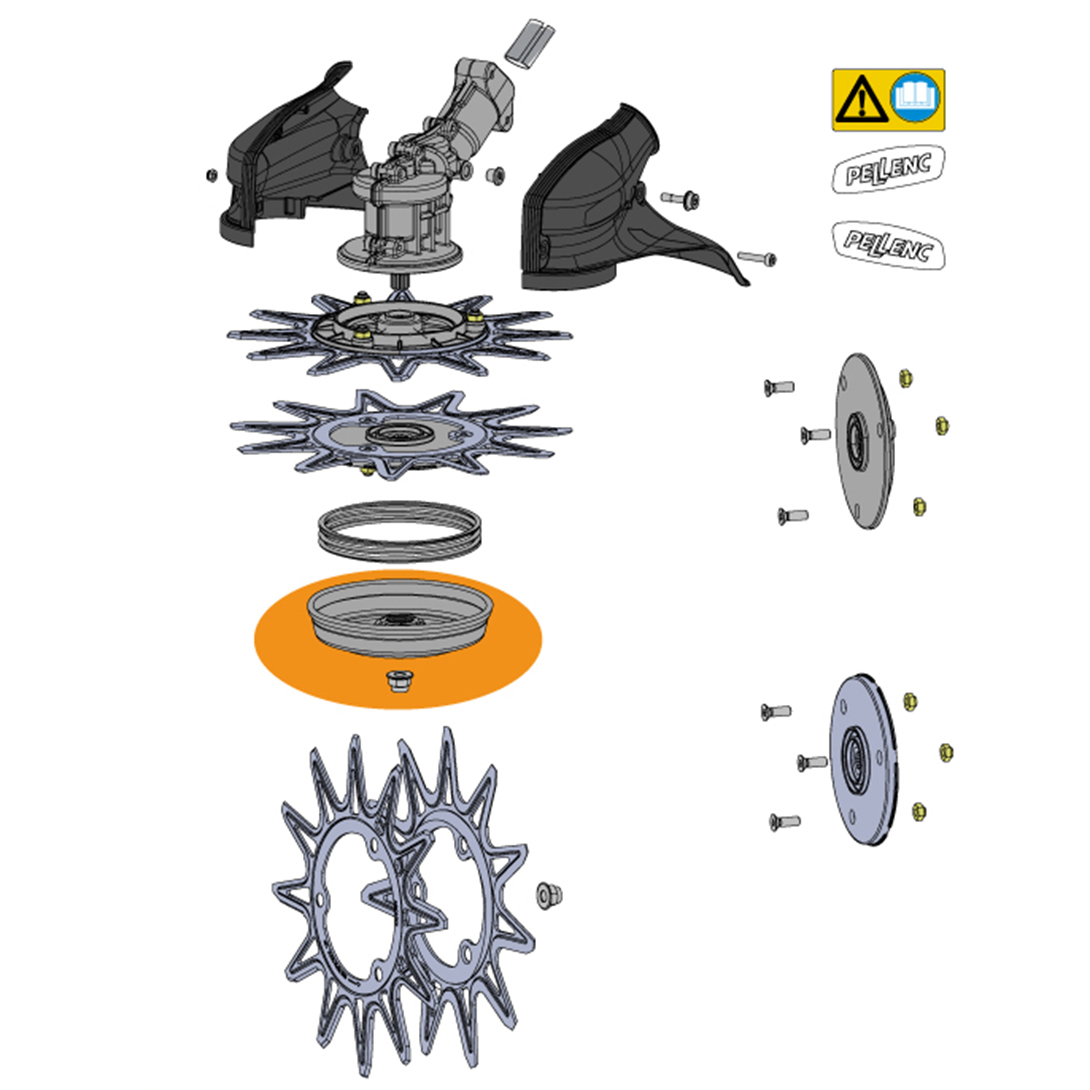 PELLENC

PELLENC